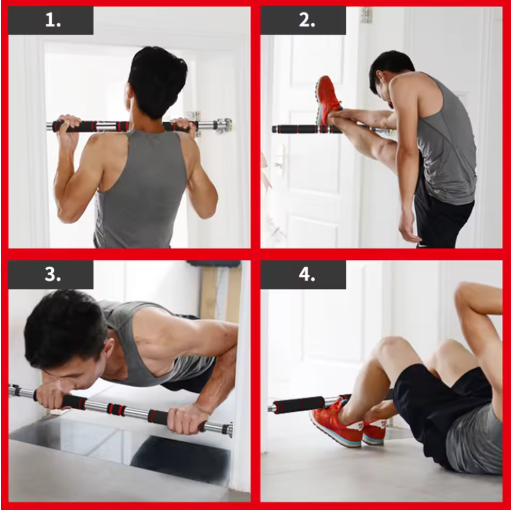 1.

2.

3.

4.